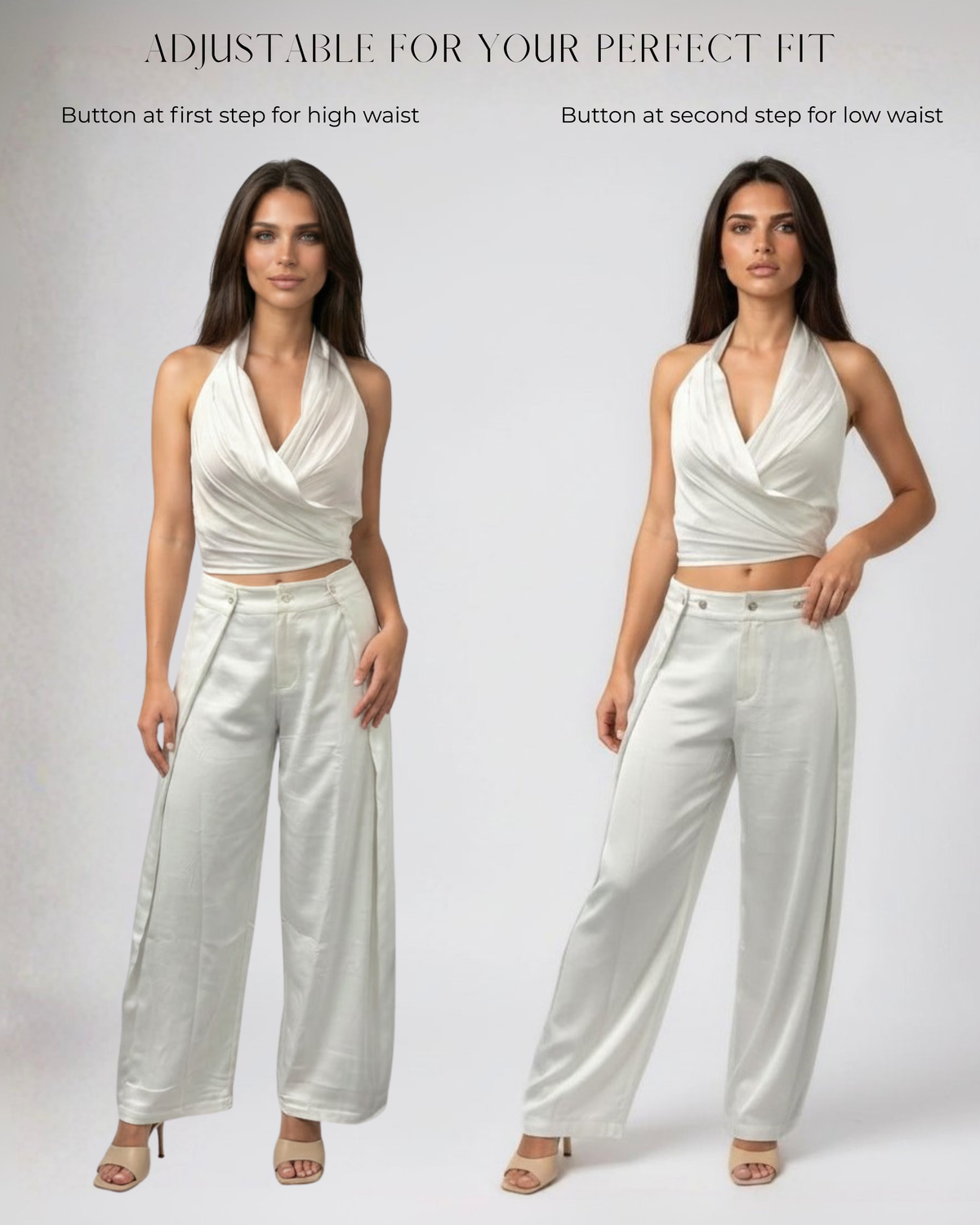 ADJUSTABLE FOR YOUR PERFECT FIT

Button at first step for high waist

Button at second step for low waist