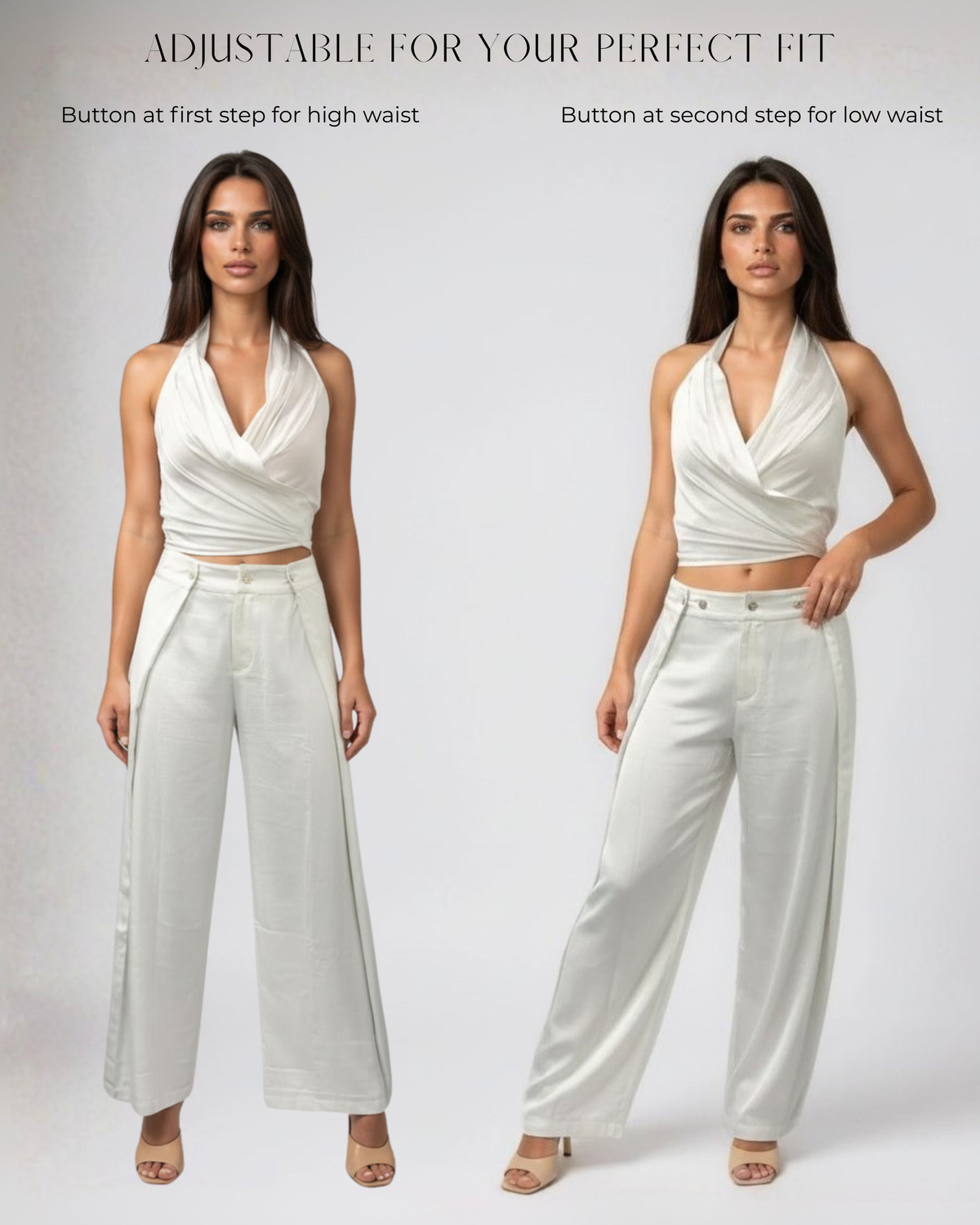 ADJUSTABLE FOR YOUR PERFECT FIT

Button at first step for high waist

Button at second step for low waist